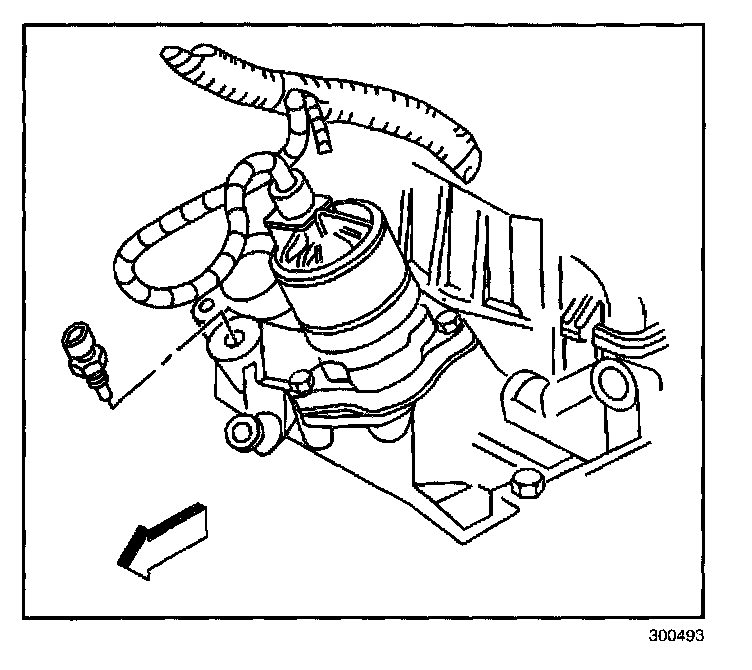 300493