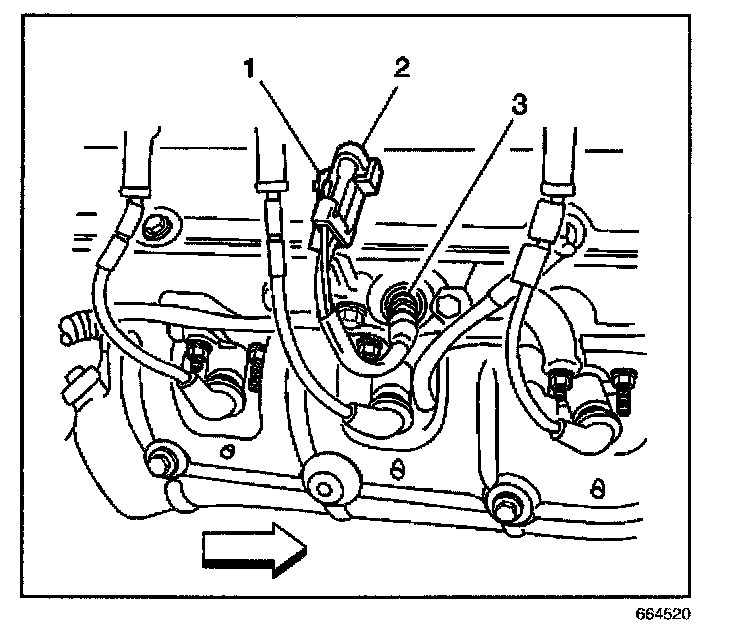 1
2
3
664520