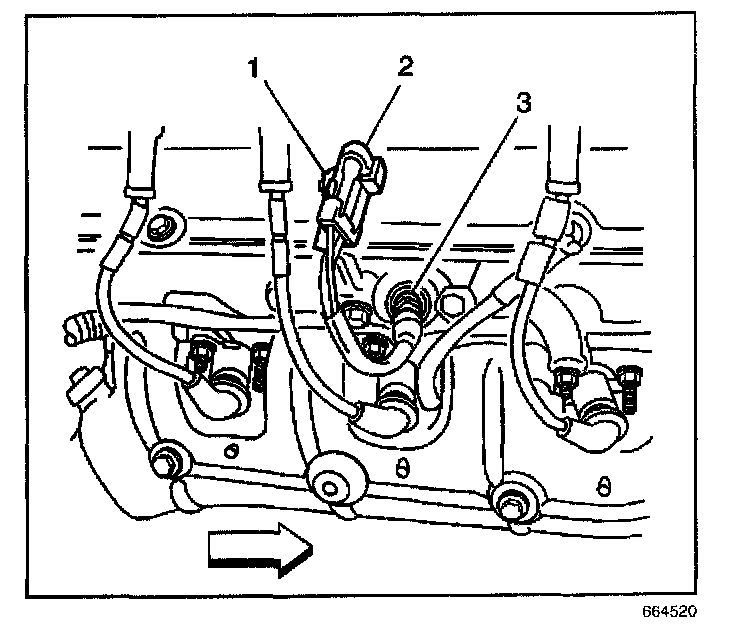 1
2
3
664520