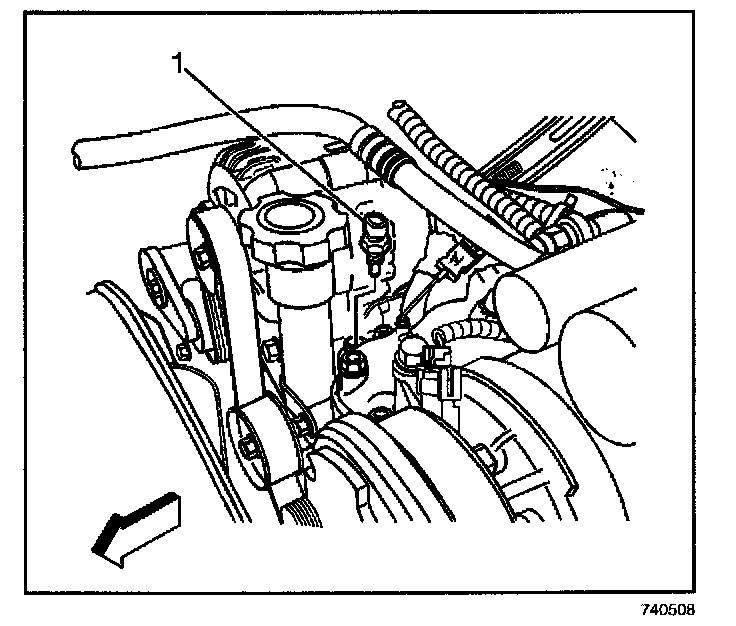 1

740508