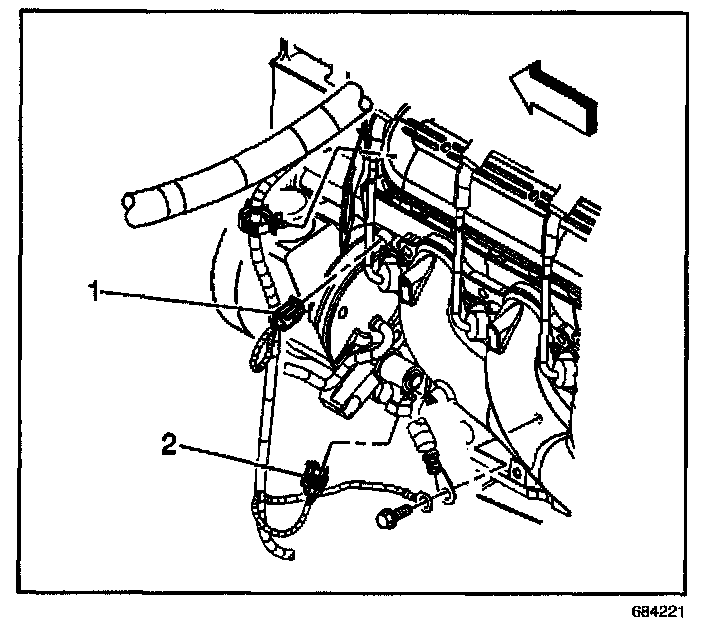 1
2
684221