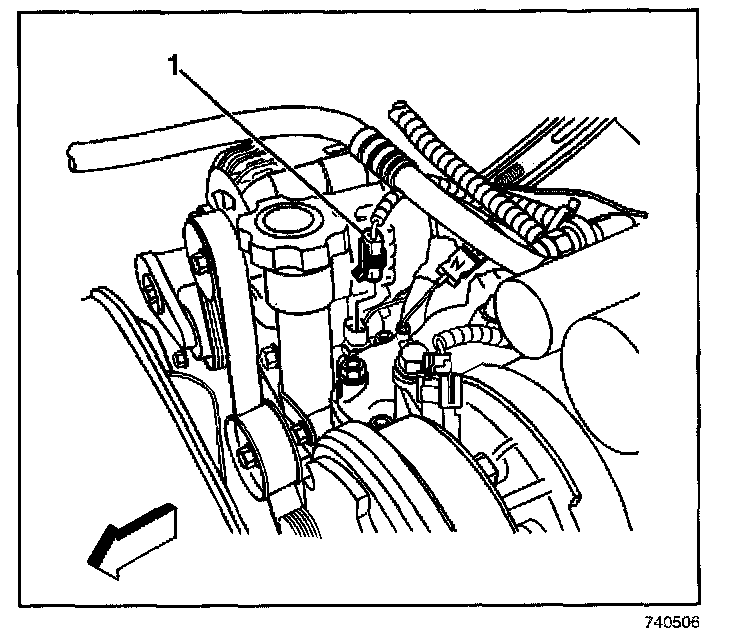 1

740506