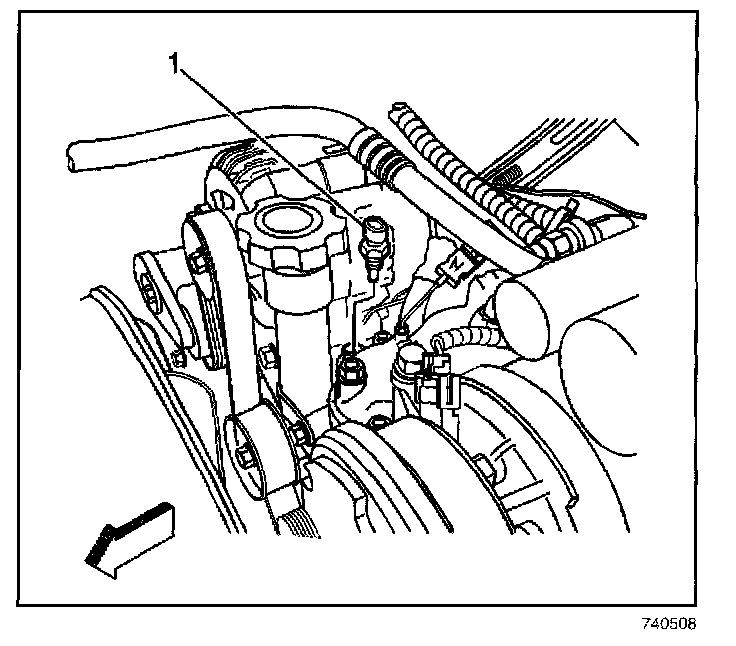 1

740508