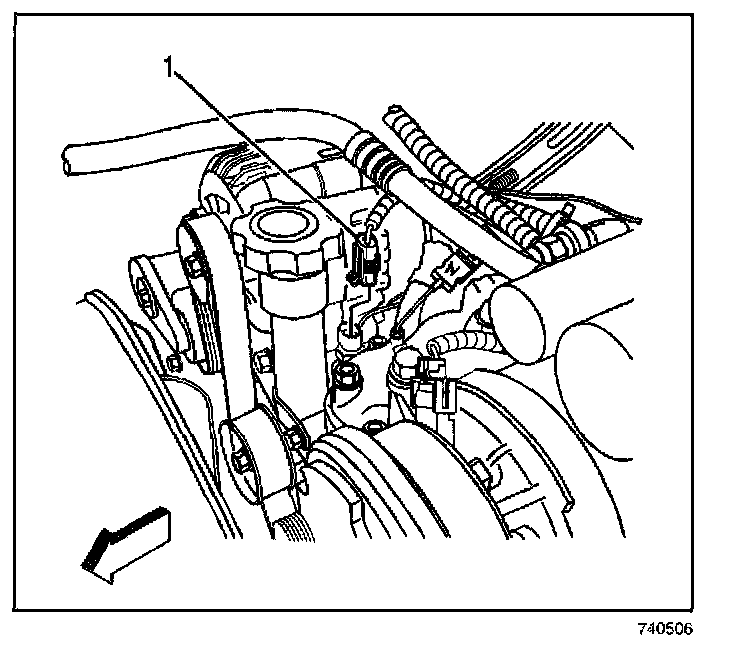 1

740506