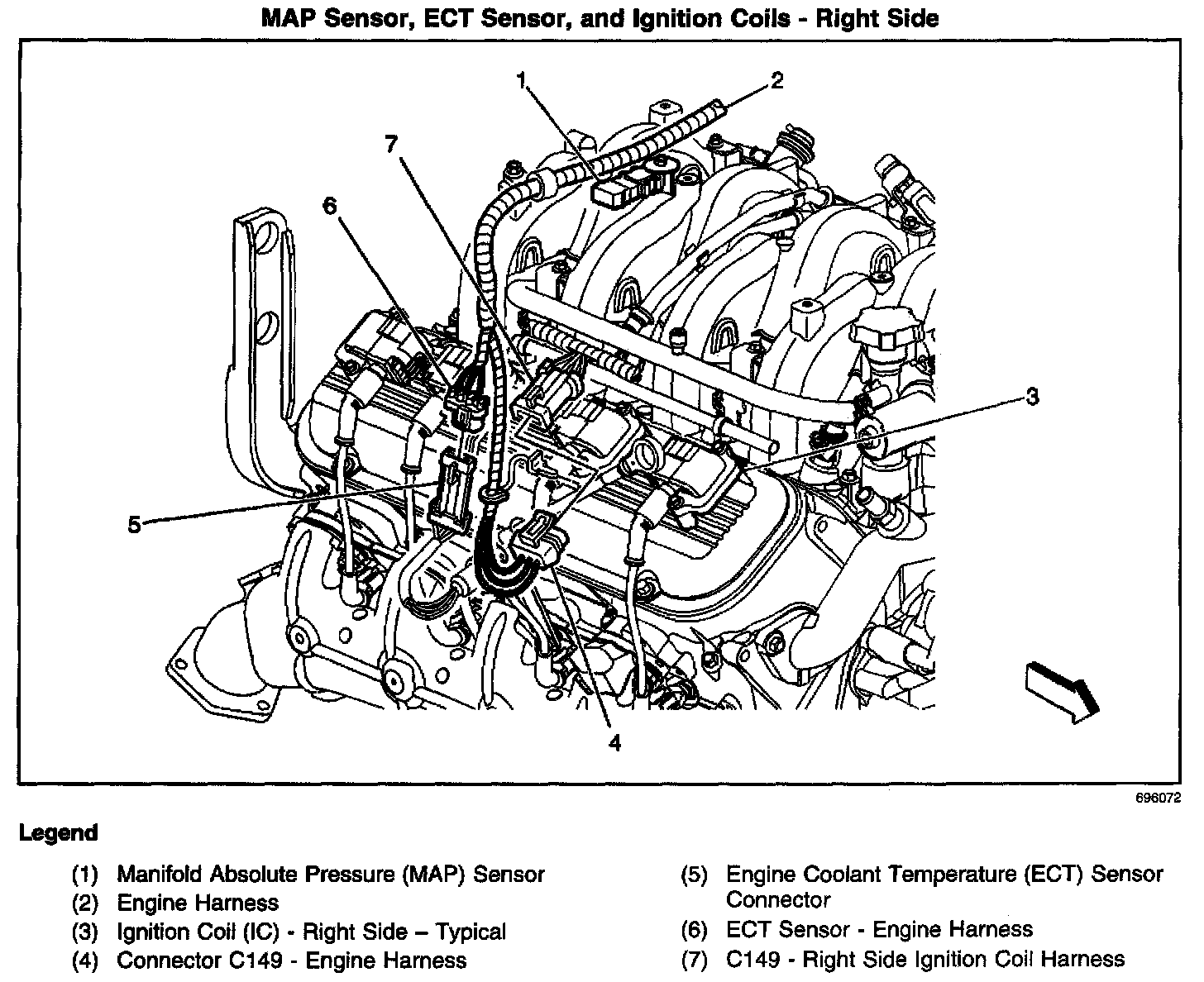 MAP Sensor, ECT Sensor, and Ignition Coils - Right Side

1
2
7
6
3
5
4

696072

Legend

(1) Manifold Absolute Pressure (MAP) Sensor
(2) Engine Harness
(3) Ignition Coil (IC) - Right Side – Typical
(4) Connector C149 - Engine Harness

(5) Engine Coolant Temperature (ECT) Sensor Connector
(6) ECT Sensor - Engine Harness
(7) C149 - Right Side Ignition Coil Harness