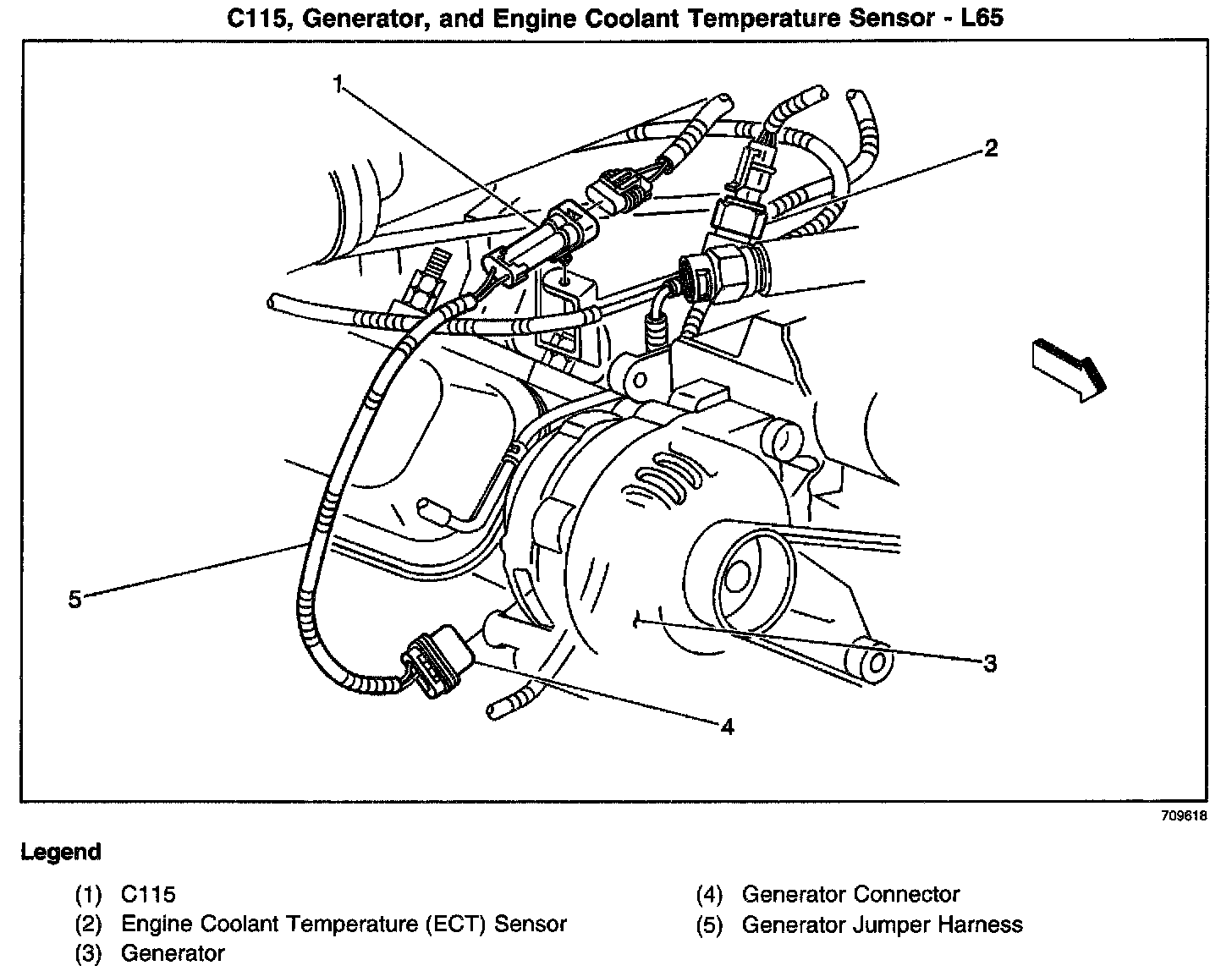 C115, Generator, and Engine Coolant Temperature Sensor - L65

1

2

5

3

4

709618

Legend

(1) C115
(2) Engine Coolant Temperature (ECT) Sensor
(3) Generator
(4) Generator Connector
(5) Generator Jumper Harness