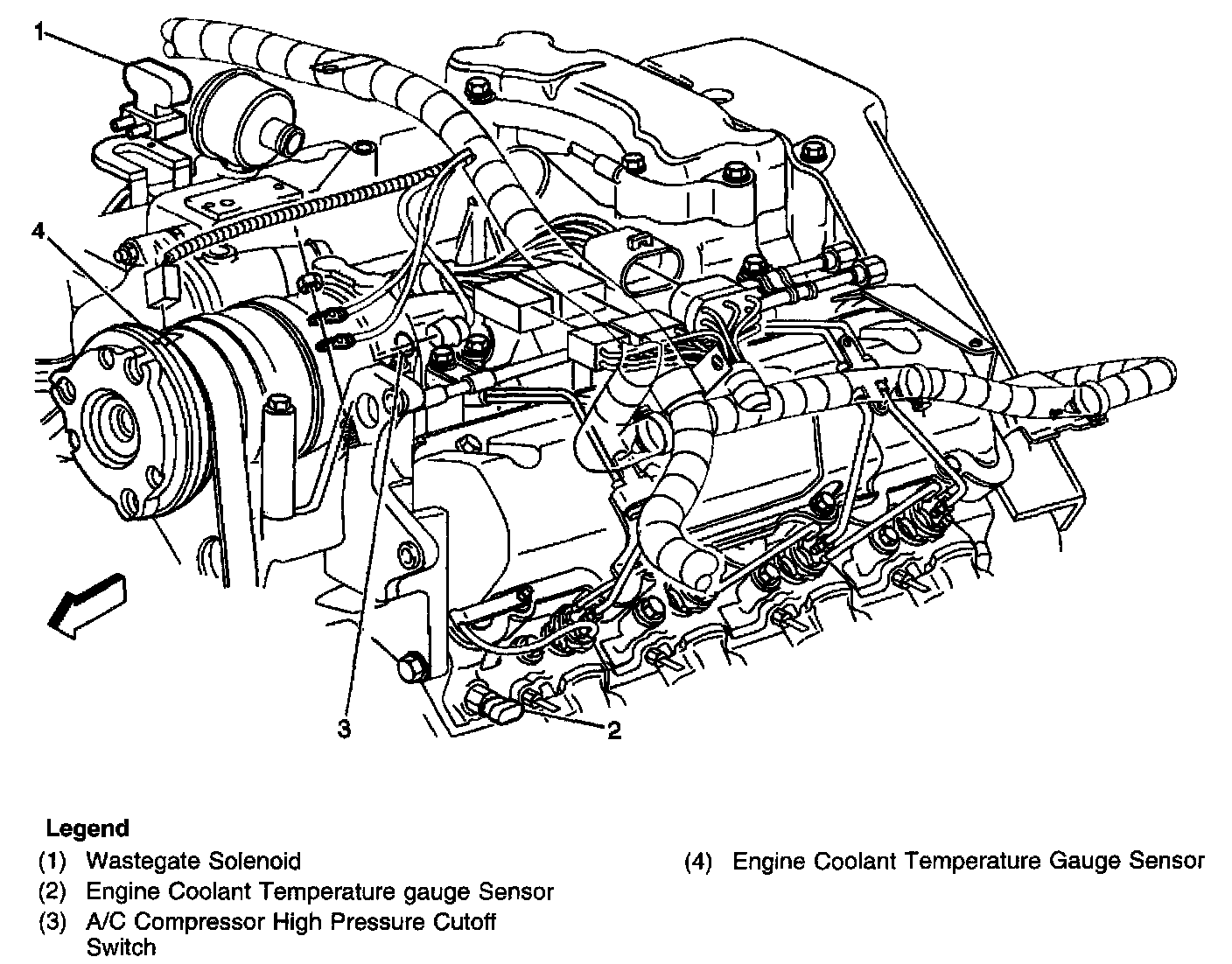 1

4

3

2

Legend
(1) Wastegate Solenoid
(2) Engine Coolant Temperature gauge Sensor
(3) A/C Compressor High Pressure Cutoff Switch

(4) Engine Coolant Temperature Gauge Sensor