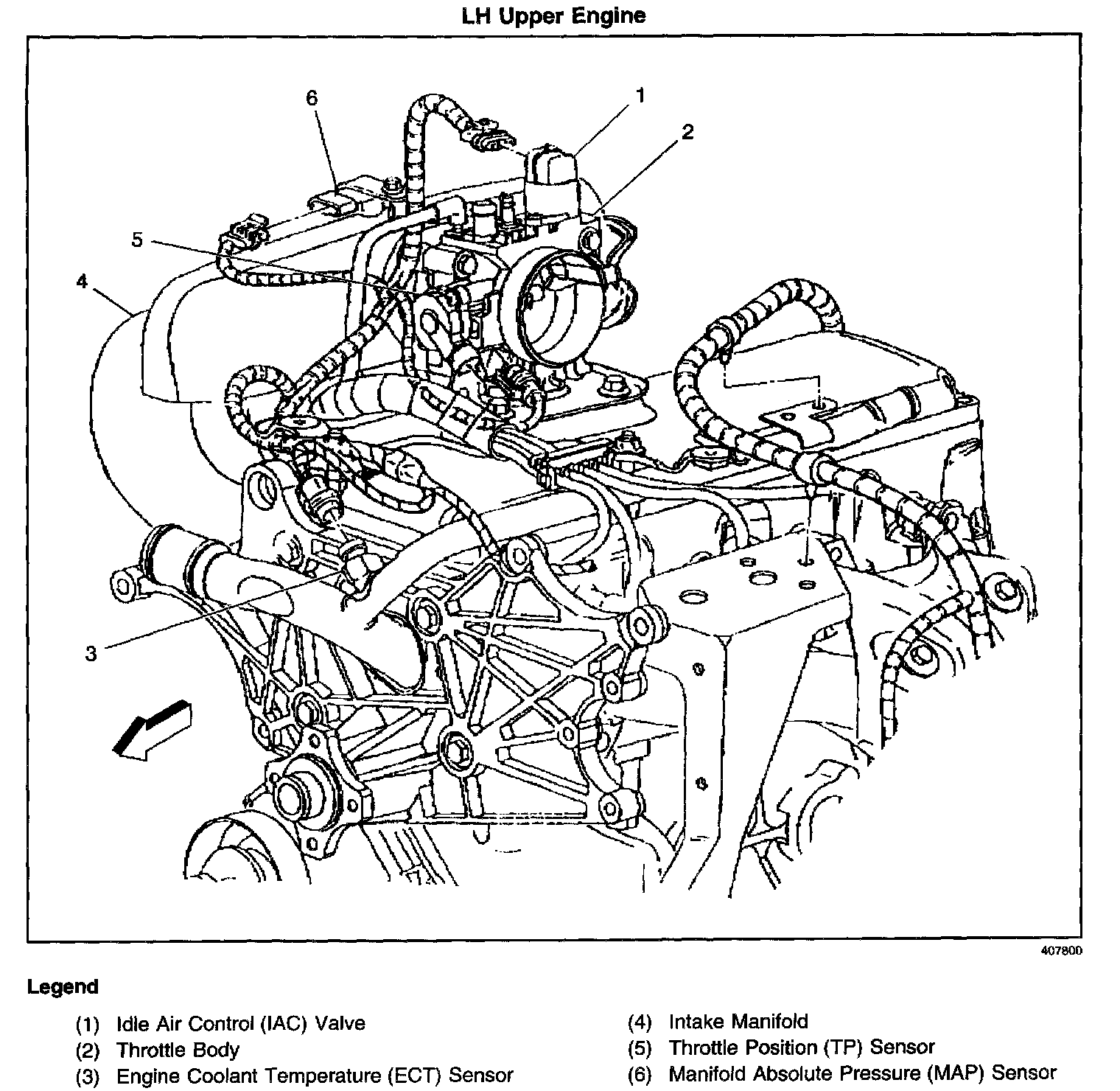 LH Upper Engine

6
1
2
5
4
3

407800

Legend

(1) Idle Air Control (IAC) Valve
(2) Throttle Body
(3) Engine Coolant Temperature (ECT) Sensor

(4) Intake Manifold
(5) Throttle Position (TP) Sensor
(6) Manifold Absolute Pressure (MAP) Sensor