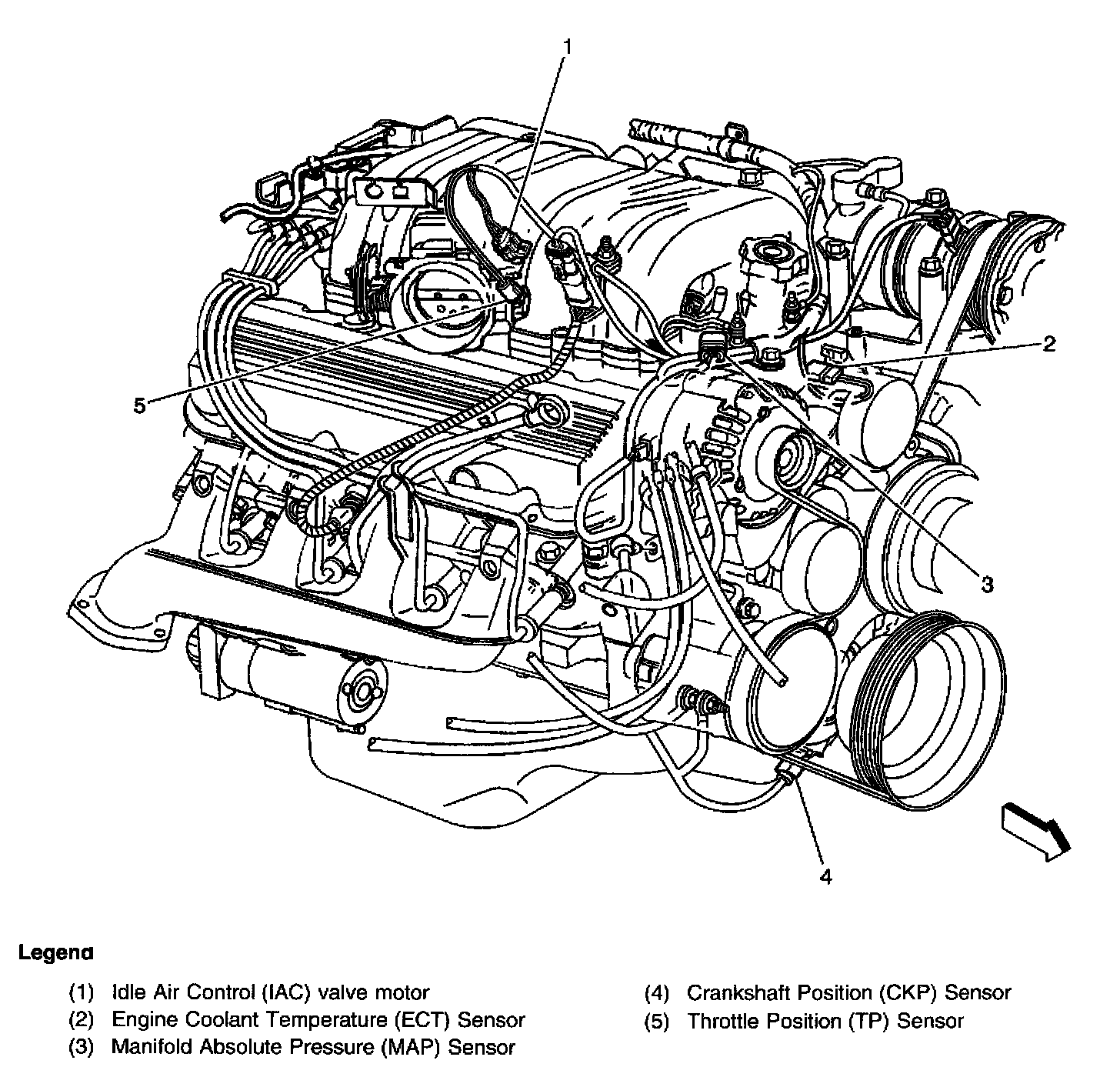 1
2
5
3
4

Legend

(1) Idle Air Control (IAC) valve motor
(2) Engine Coolant Temperature (ECT) Sensor
(3) Manifold Absolute Pressure (MAP) Sensor
(4) Crankshaft Position (CKP) Sensor
(5) Throttle Position (TP) Sensor