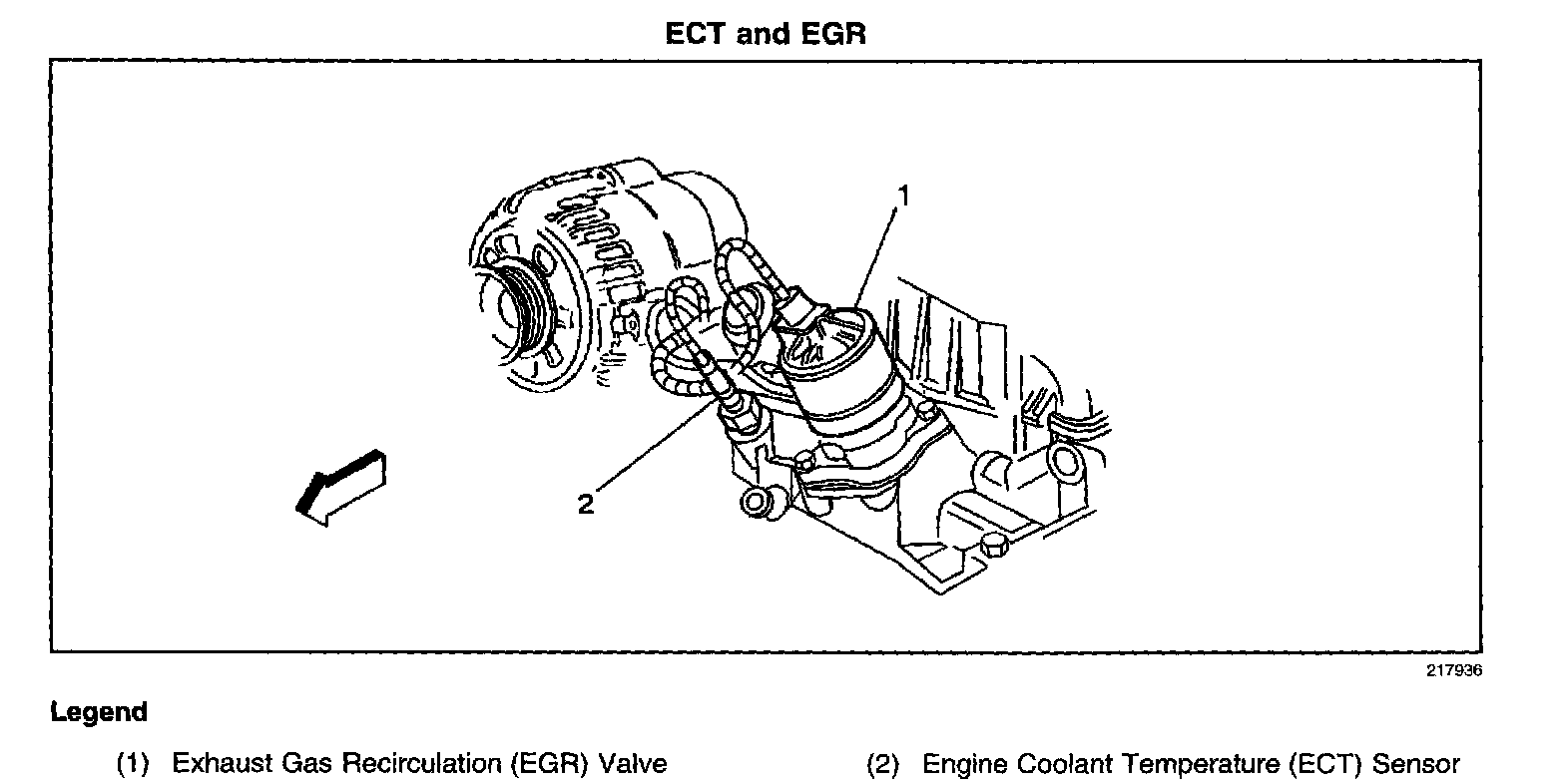 ECT and EGR

1

2

217936

Legend

(1) Exhaust Gas Recirculation (EGR) Valve

(2) Engine Coolant Temperature (ECT) Sensor