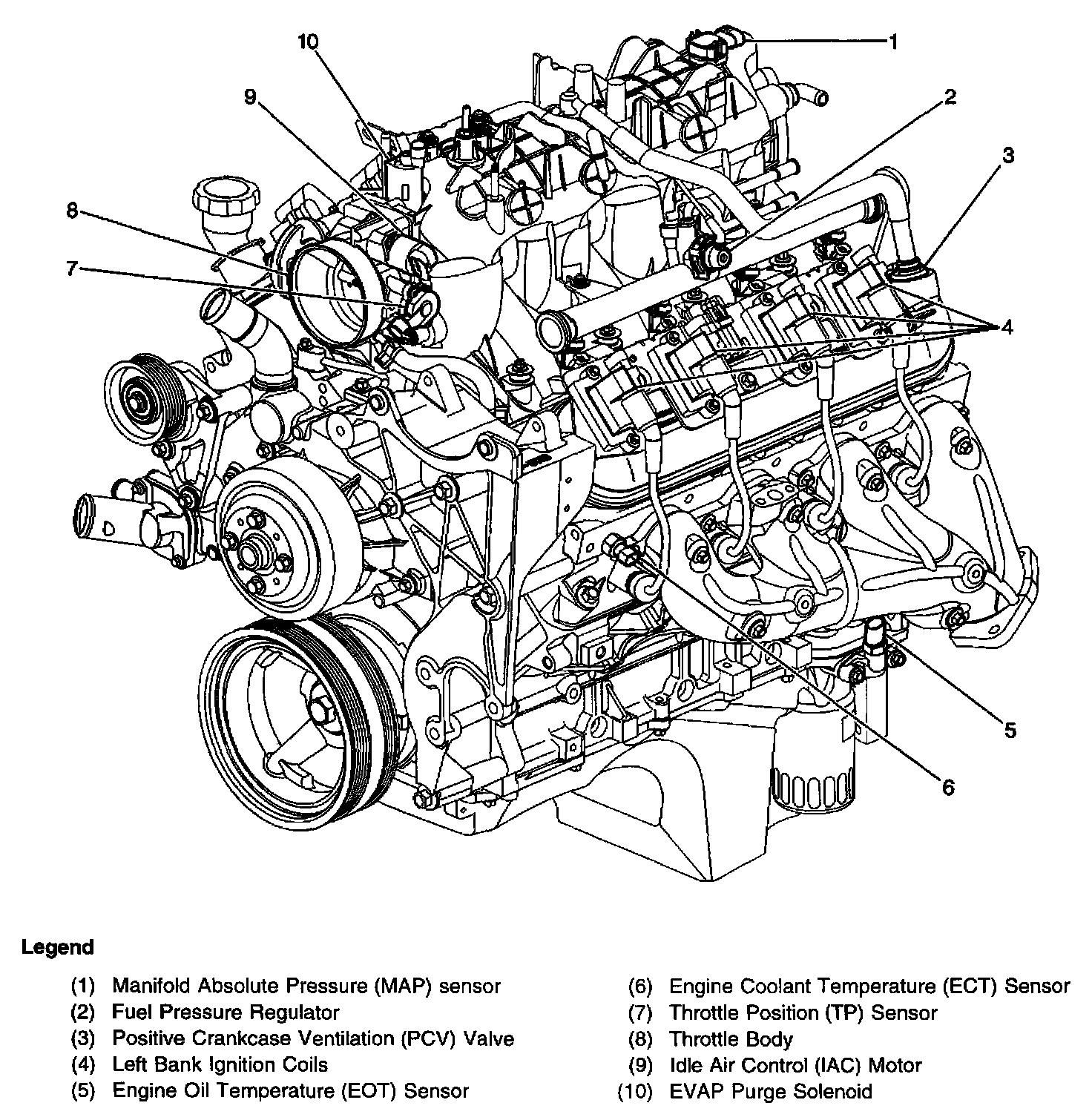 10
1
9
2
3
8
7
4
5
6

Legend

(1) Manifold Absolute Pressure (MAP) sensor
(2) Fuel Pressure Regulator
(3) Positive Crankcase Ventilation (PCV) Valve
(4) Left Bank Ignition Coils
(5) Engine Oil Temperature (EOT) Sensor

(6) Engine Coolant Temperature (ECT) Sensor
(7) Throttle Position (TP) Sensor
(8) Throttle Body
(9) Idle Air Control (IAC) Motor
(10) EVAP Purge Solenoid