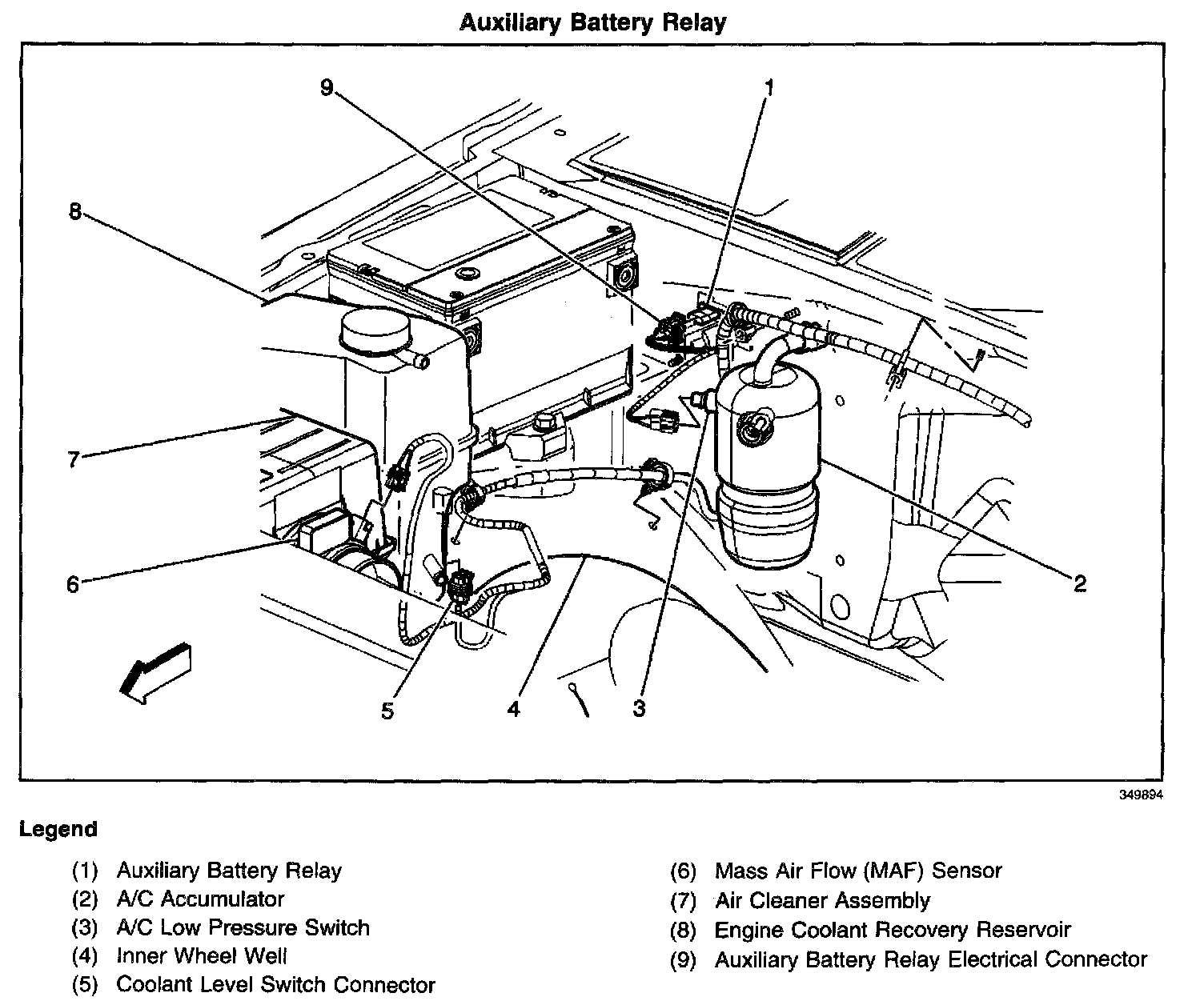 Auxiliary Battery Relay

9
1
8
7
6
5
4
3
2

349894

Legend

(1) Auxiliary Battery Relay
(2) A/C Accumulator
(3) A/C Low Pressure Switch
(4) Inner Wheel Well
(5) Coolant Level Switch Connector

(6) Mass Air Flow (MAF) Sensor
(7) Air Cleaner Assembly
(8) Engine Coolant Recovery Reservoir
(9) Auxiliary Battery Relay Electrical Connector