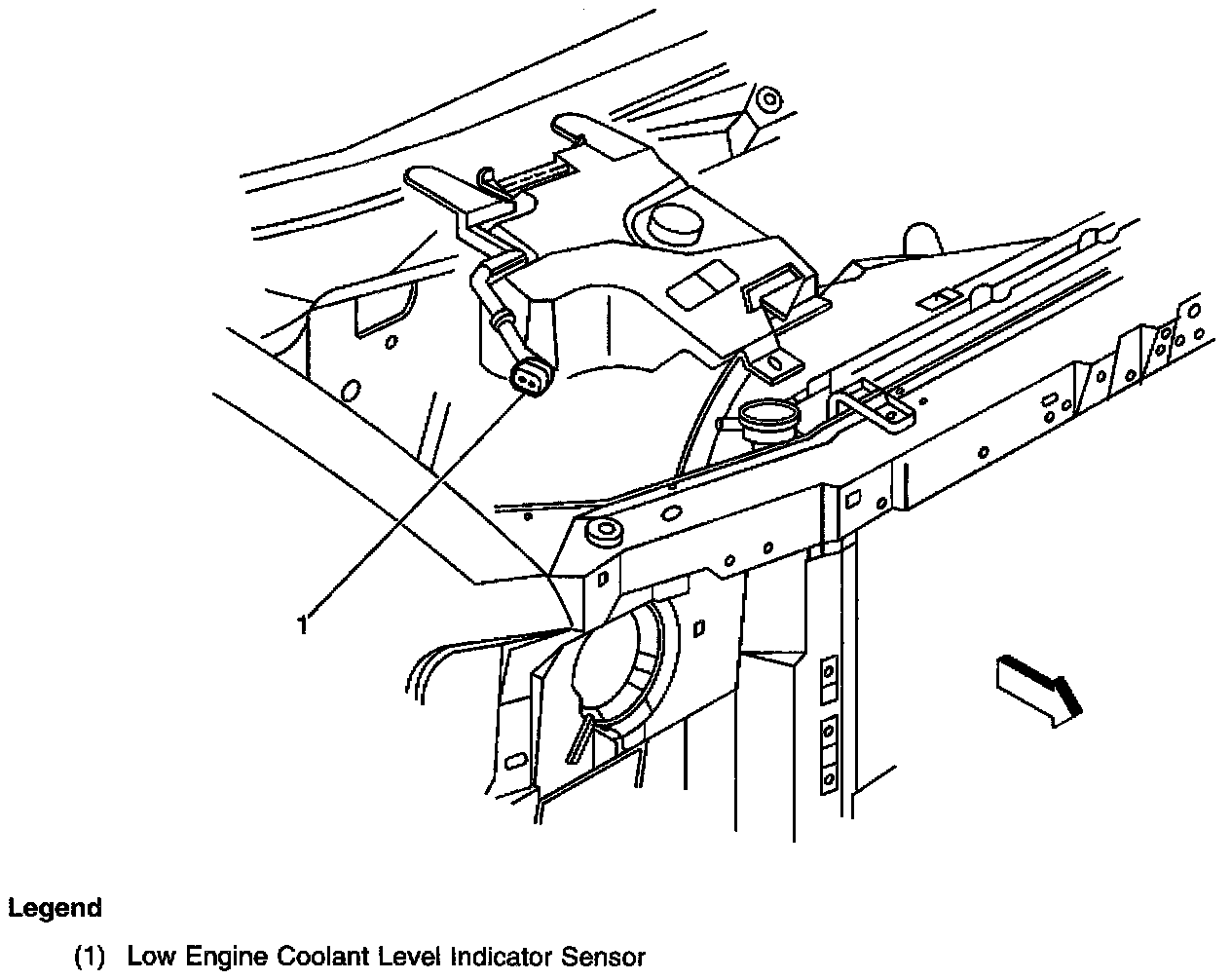 1

Legend

(1) Low Engine Coolant Level Indicator Sensor