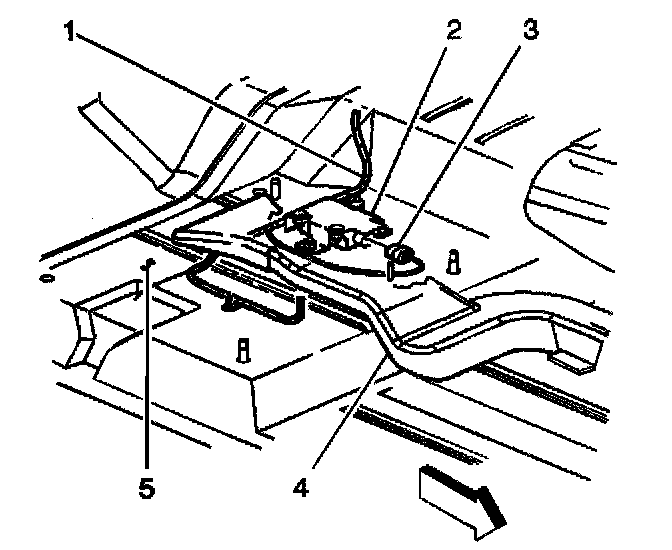 1
2
3
5
4