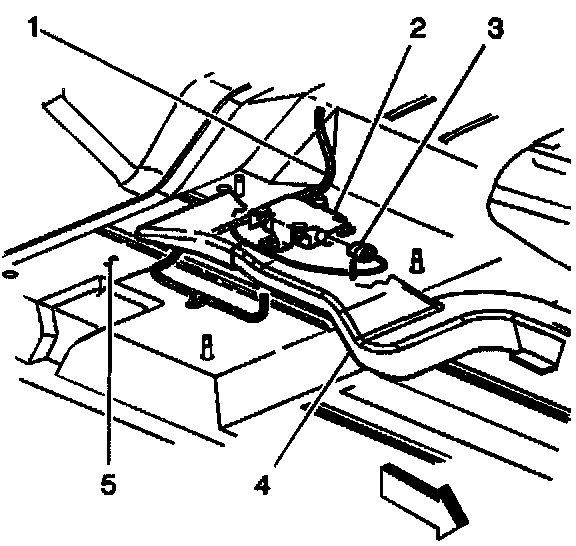 1
2
3
5
4