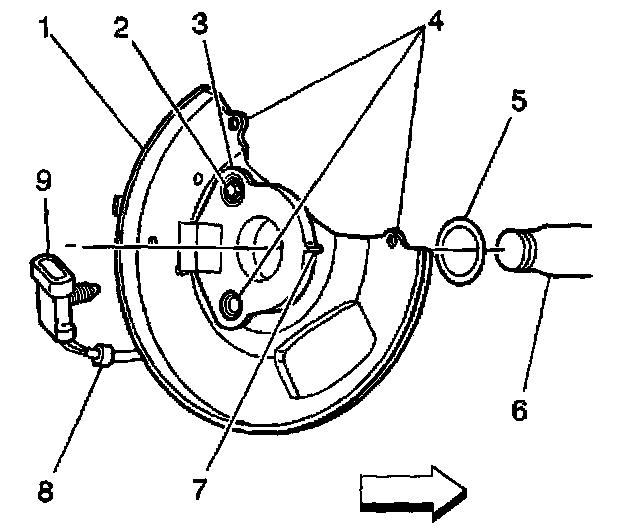 1
2
3
4
5
9
6
8
7