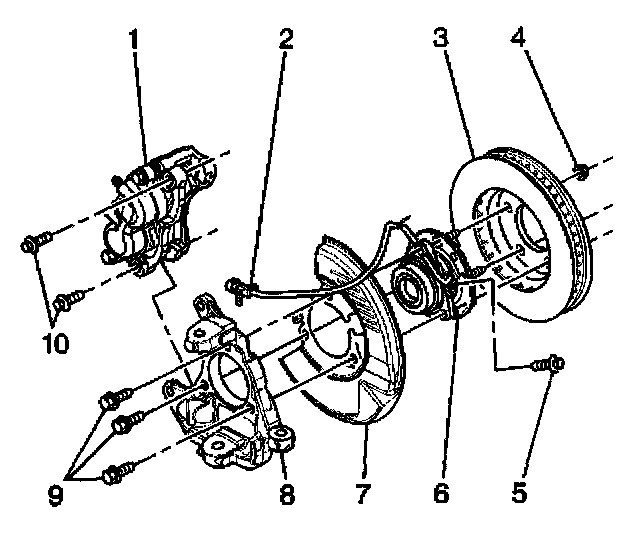 1
2
3
4
10
9
8
7
6
5