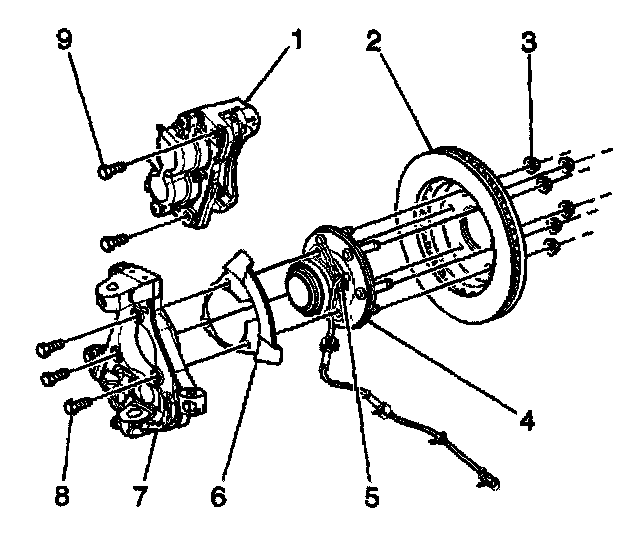 9
1
2
3
4
5
6
7
8