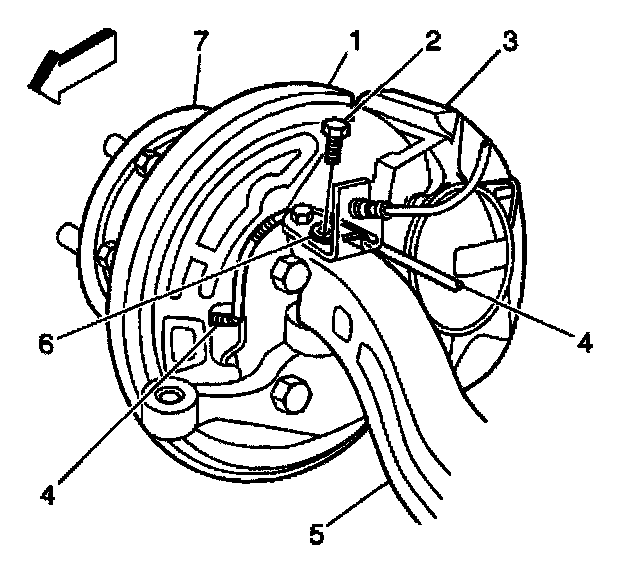 7
1
2
3
6
4
4
5