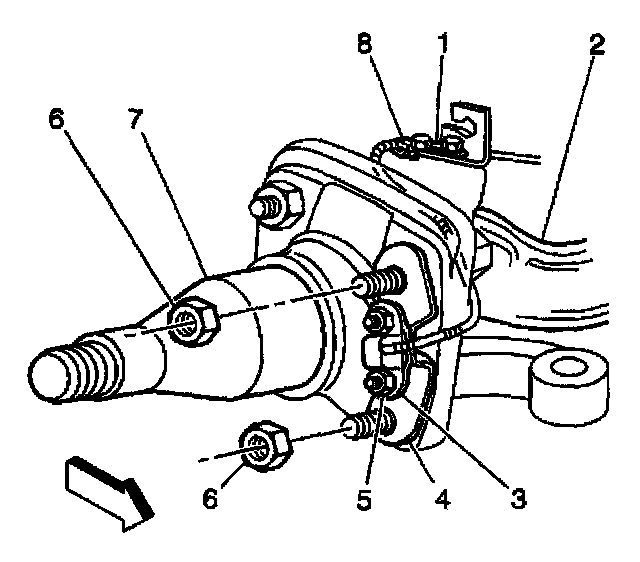 8
1
2
6
7
6
5
4
3