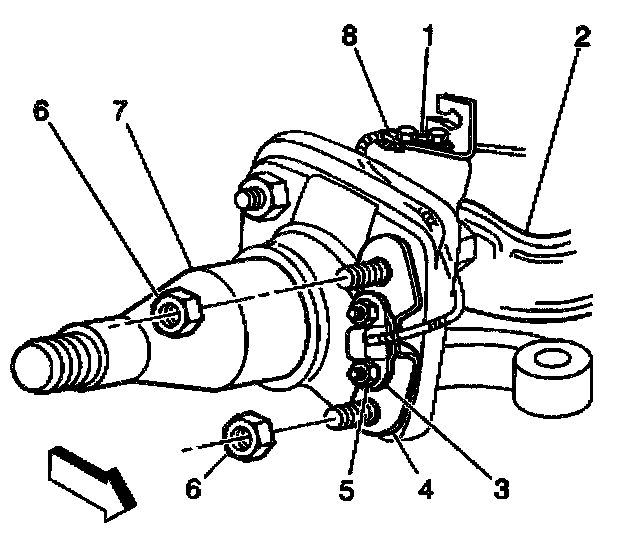 8
1
2
6
7
6
5
4
3