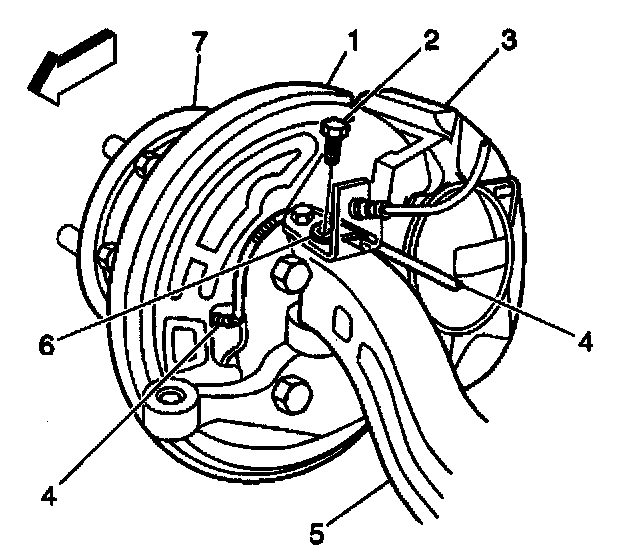 7
1
2
3
6
4
4
5