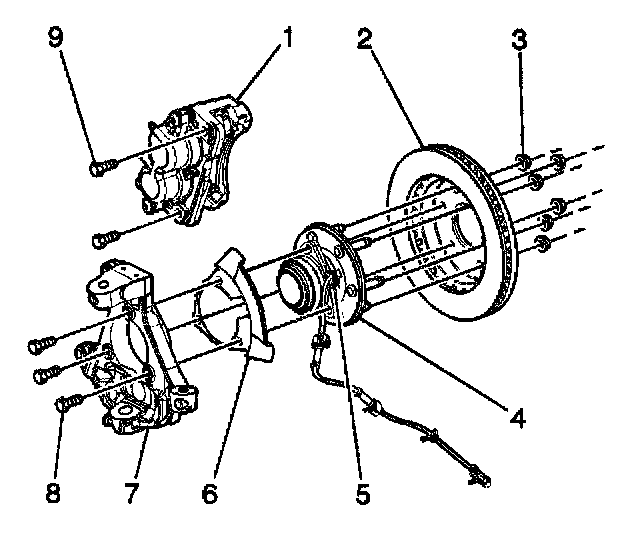 9
1
2
3
4
5
6
7
8