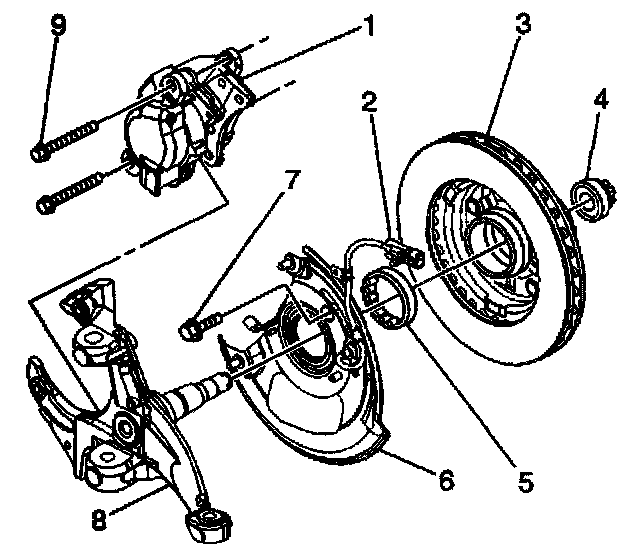 9
1
3
2
4
7
6
5
8