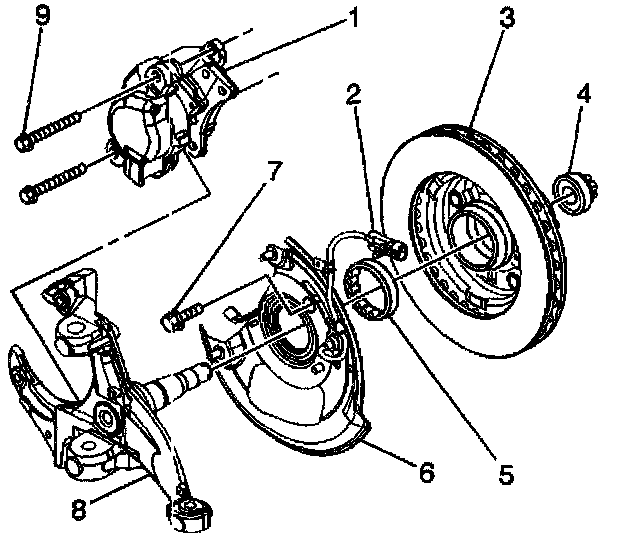 9
1
3
2
4
7
6
5
8