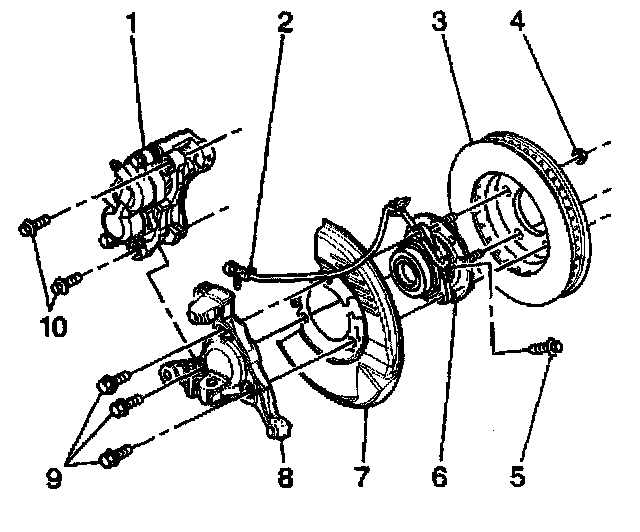 1
2
3
4
10
9
8
7
6
5