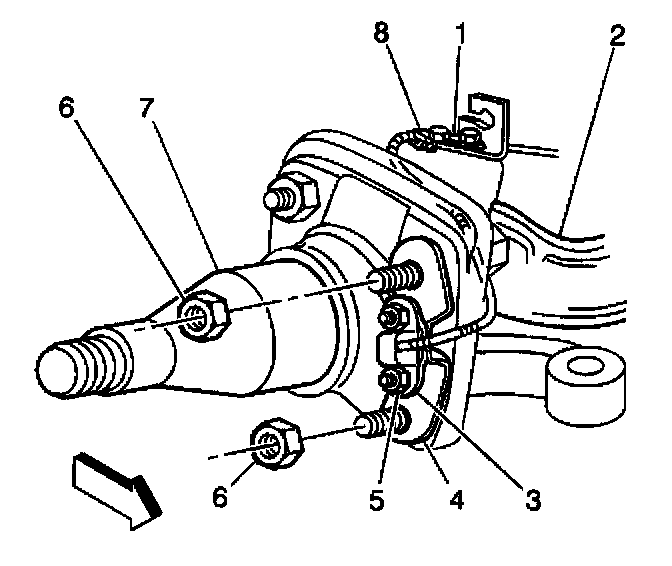 8 1 2
6 7
6 5 4 3