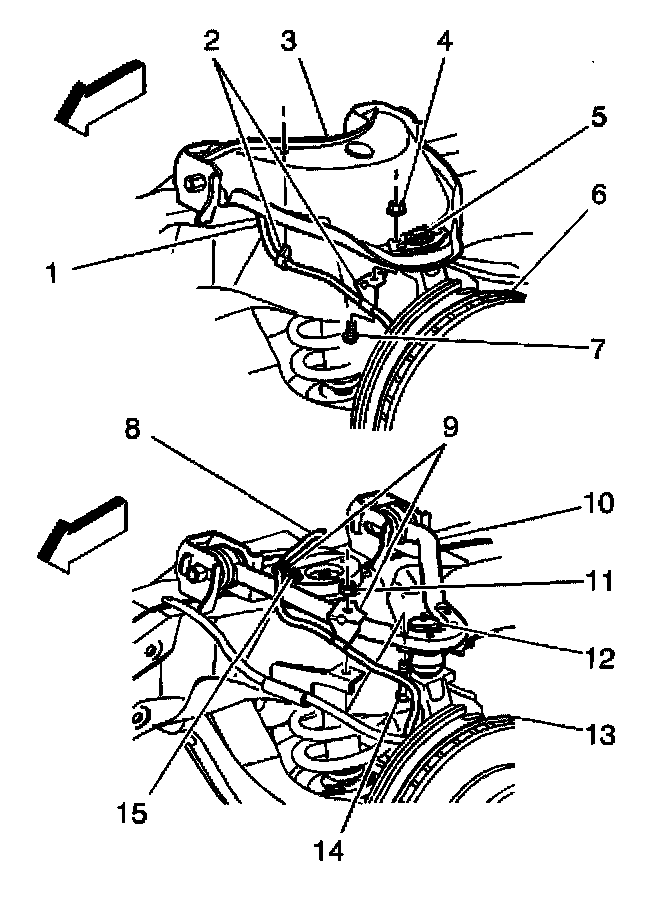 2
3
4
5
6
1
7
8
9
10
11
12
13
15
14