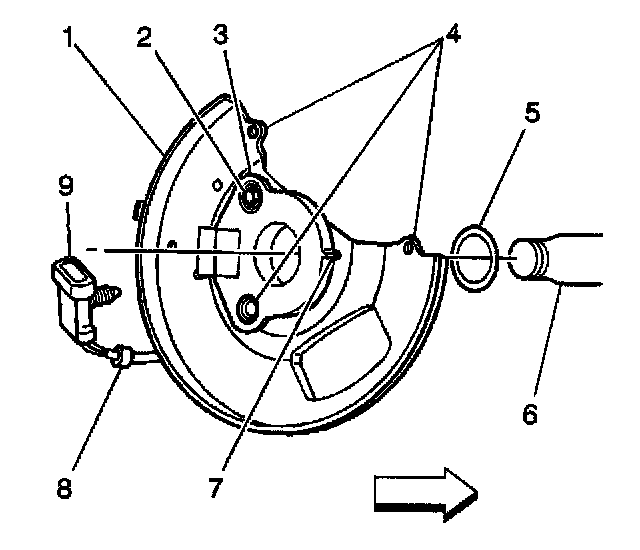 1
2
3
4
5
9
6
8
7