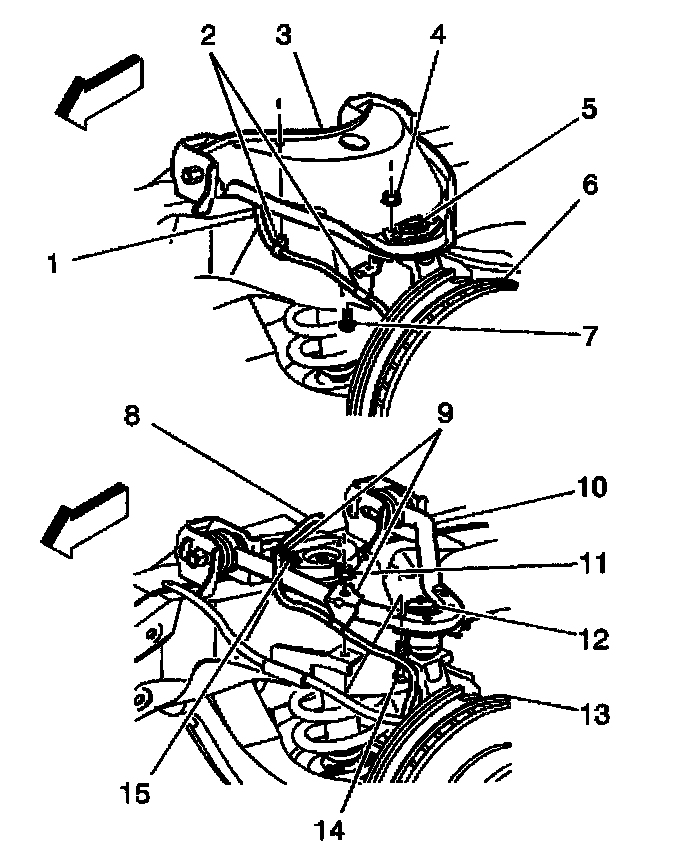 2
3
4
5
6
1
7
8
9
10
11
12
13
15
14