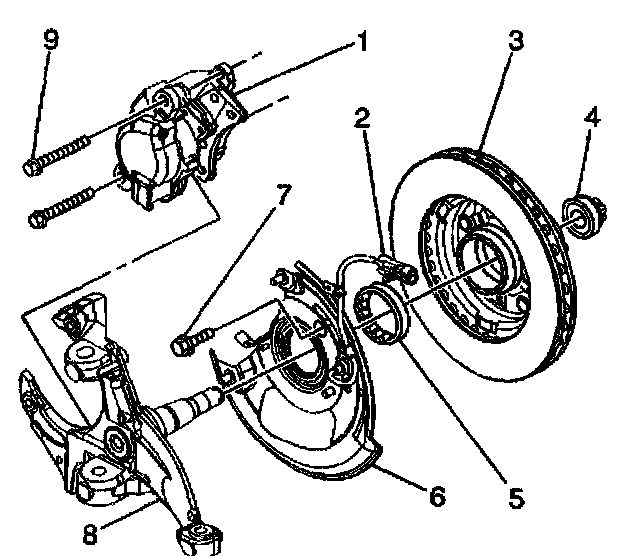 9
1
3
2
4
7
6
5
8