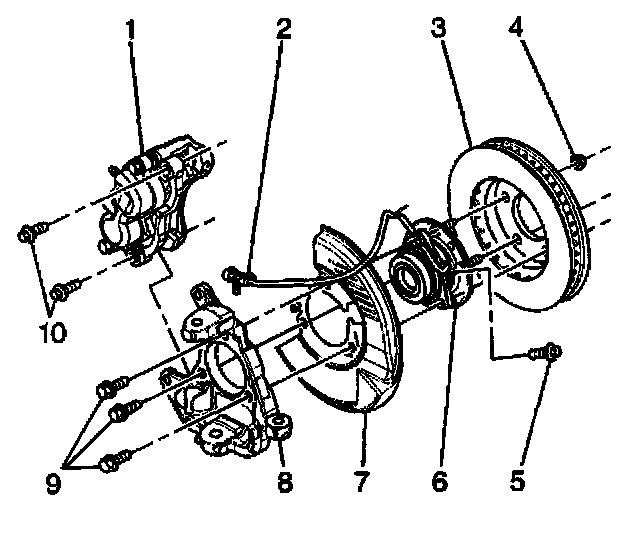 1
2
3
4
10
9
8
7
6
5