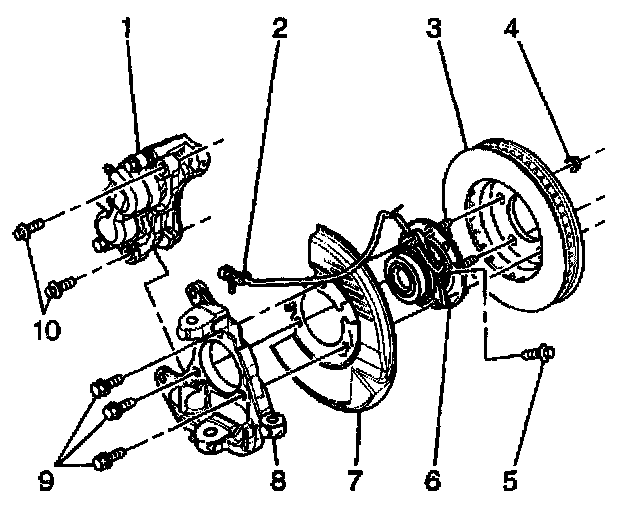 1
2
3
4
10
9
8
7
6
5