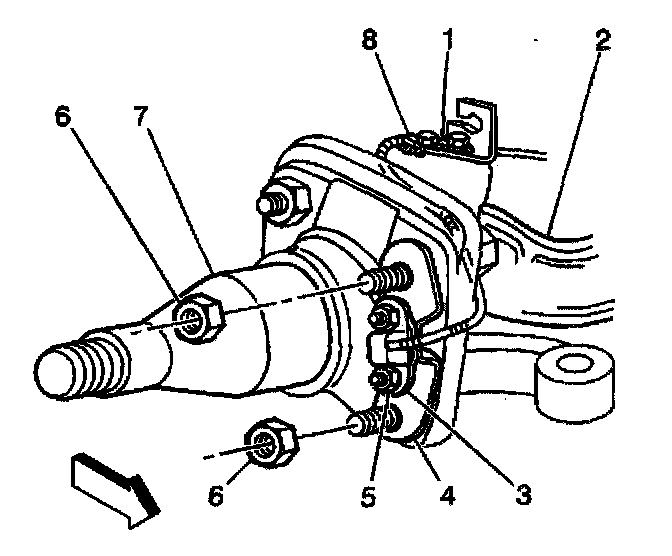 8
1
2
6
7
6
5
4
3