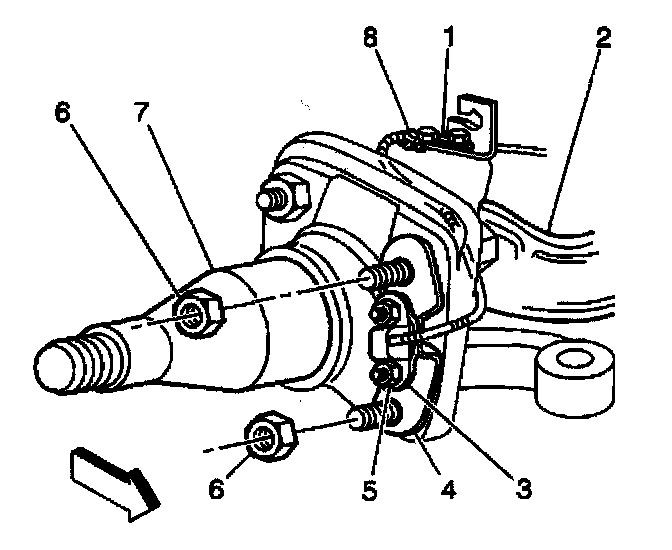 8
1
2
6
7
6
5
4
3