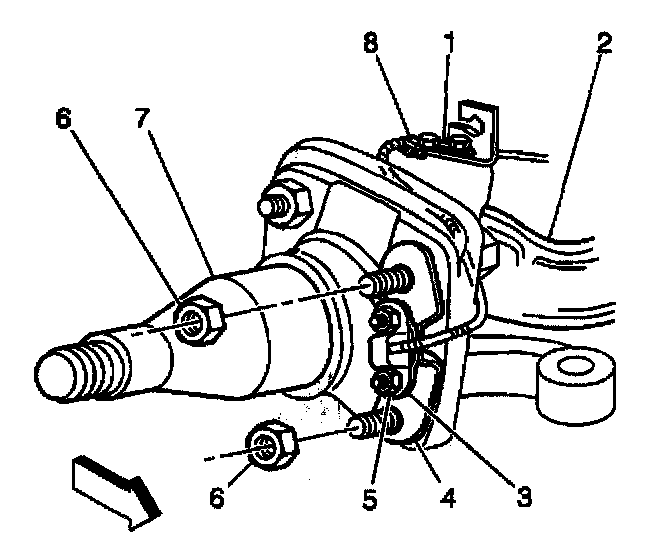 8
1
2
6
7
6
5
4
3