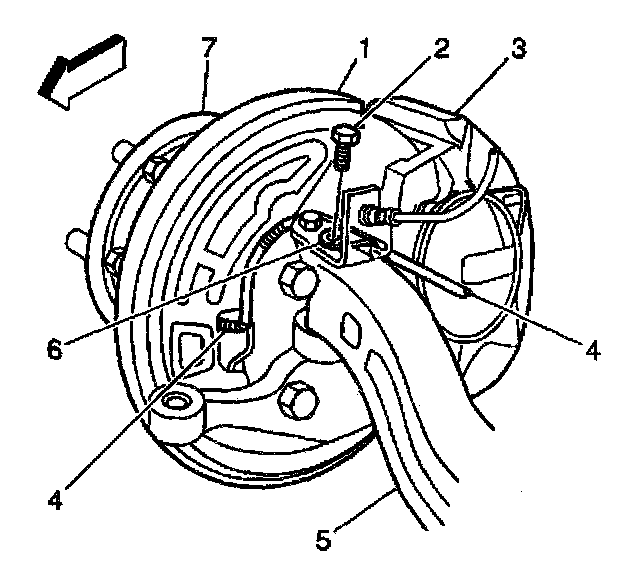 7
1
2
3
6
4
4
5