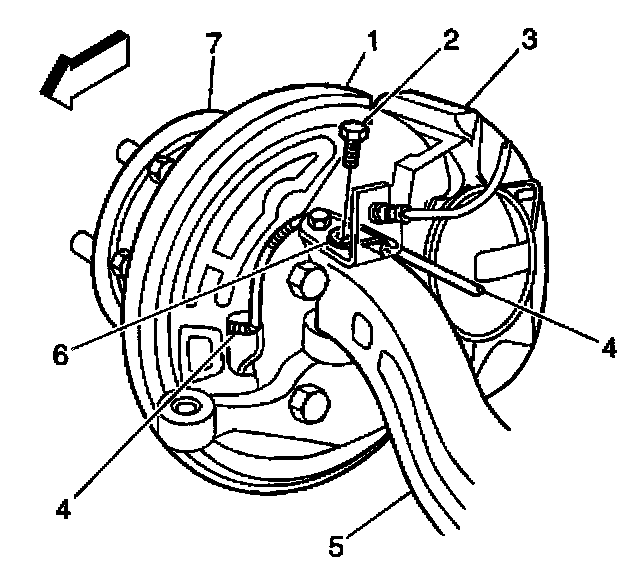 7
1
2
3
6
4
4
5