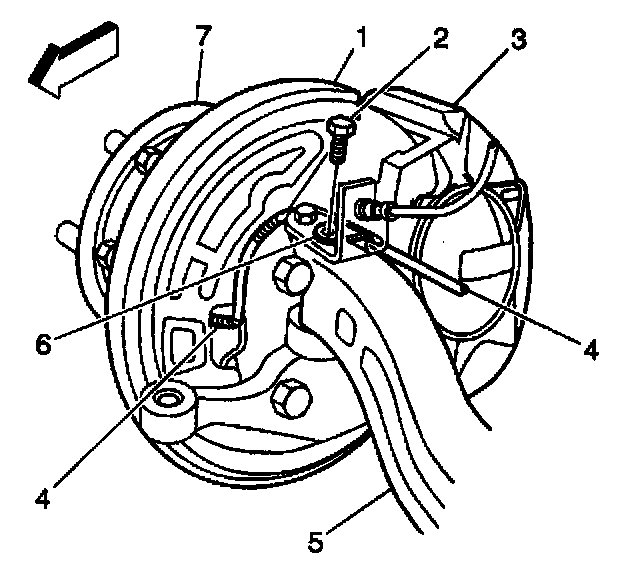 7
1
2
3
6
4
4
5