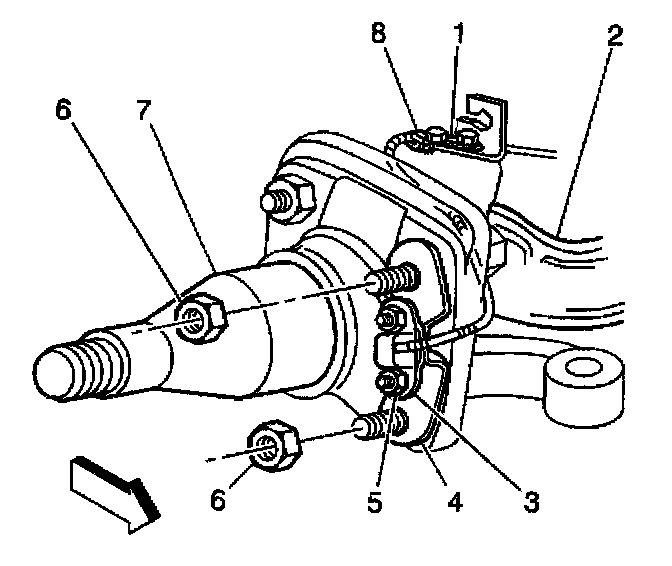 8
1
2
6
7
6
5
4
3