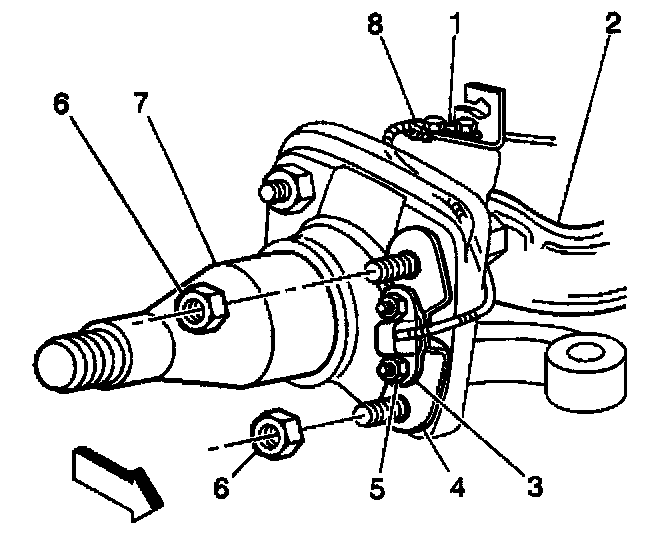 8
1
2
6
7
6
5
4
3