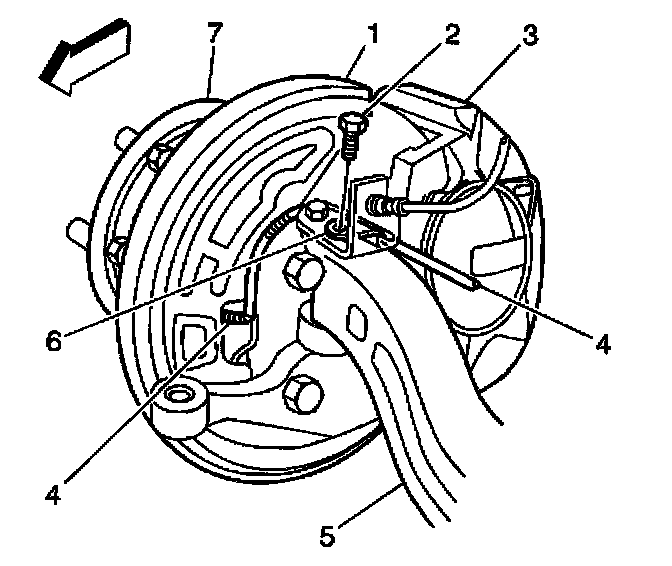 7
1
2
3
6
4
4
5