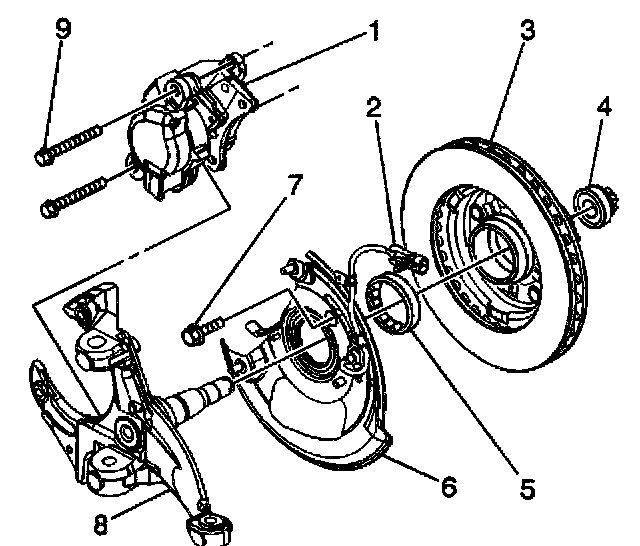 9
1
3
2
4
7
6
5
8