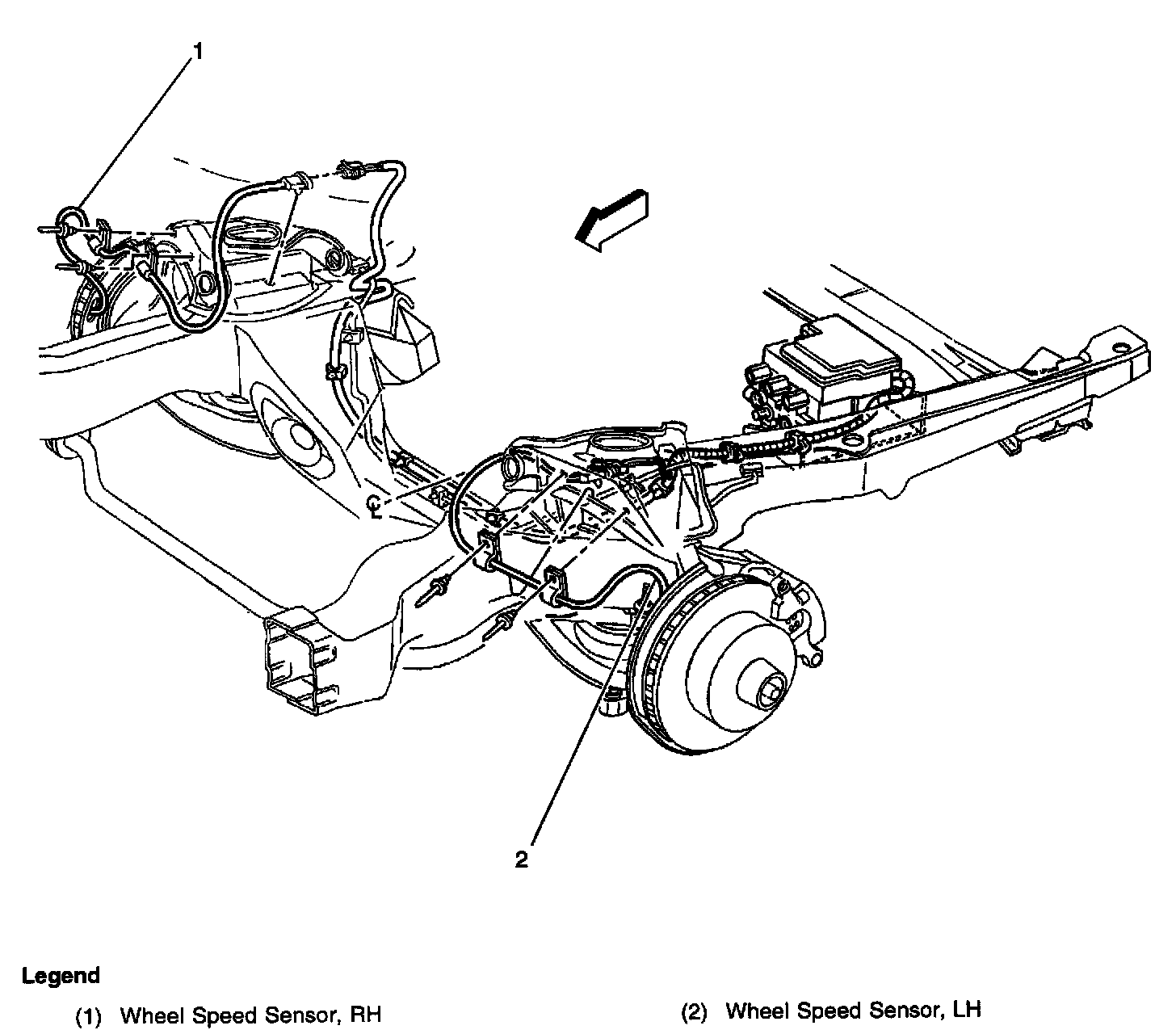 1

2

Legend

(1) Wheel Speed Sensor, RH

(2) Wheel Speed Sensor, LH