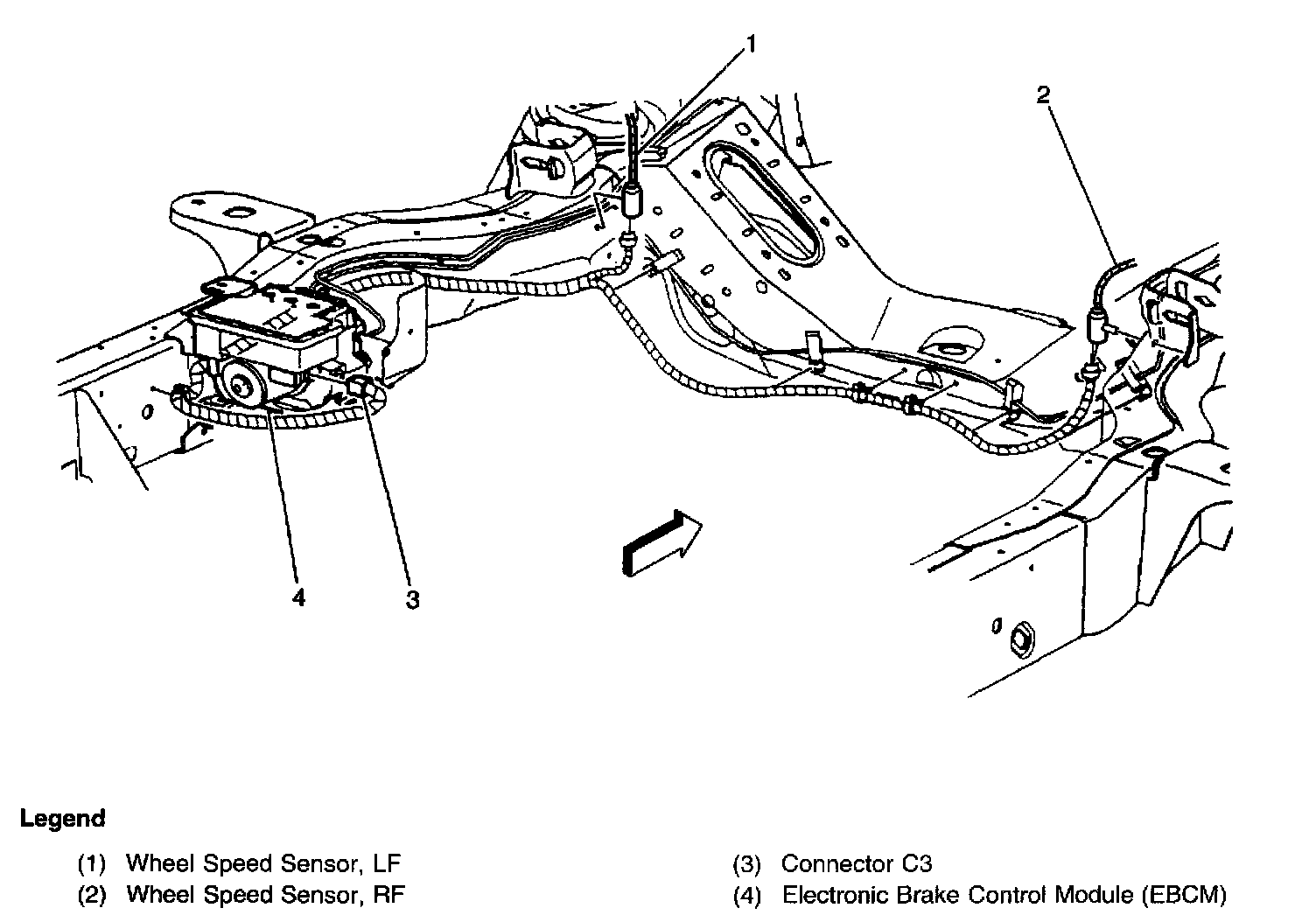 1
2
4
3

Legend

(1) Wheel Speed Sensor, LF
(2) Wheel Speed Sensor, RF

(3) Connector C3
(4) Electronic Brake Control Module (EBCM)