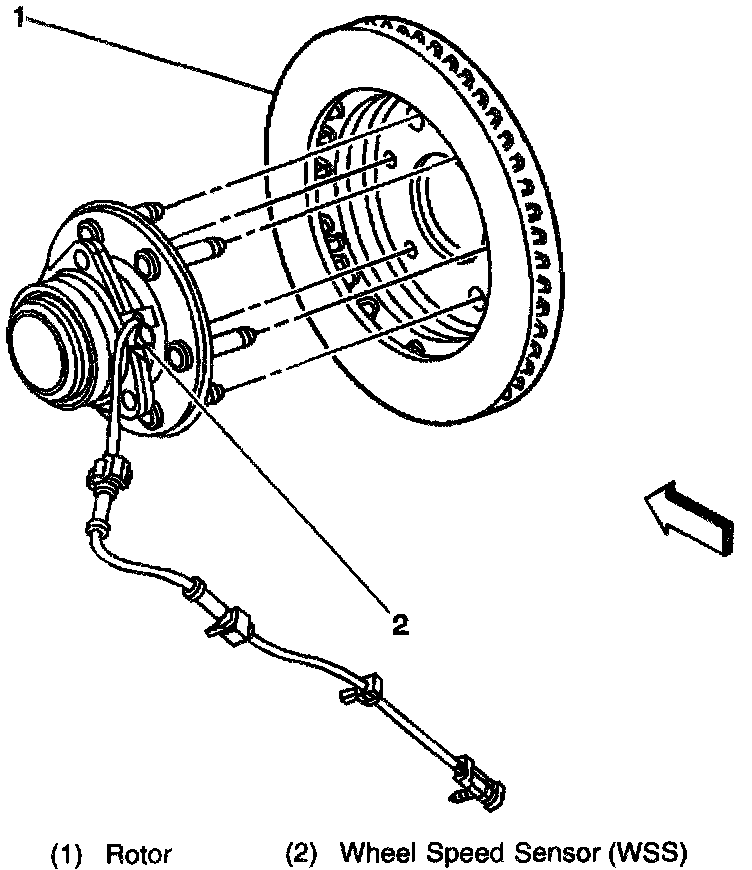 1

2

(1) Rotor (2) Wheel Speed Sensor (WSS)